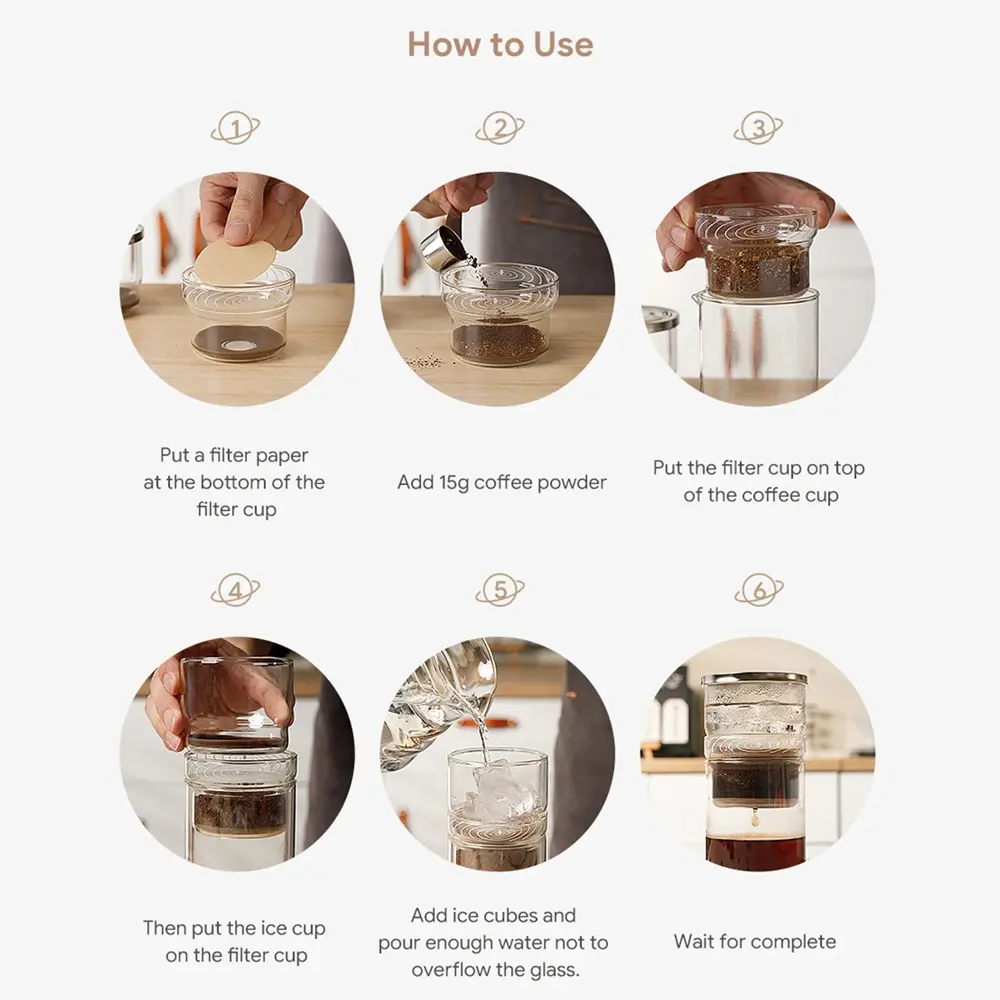 How to Use

1

Put a filter paper at the bottom of the filter cup

2

Add 15g coffee powder

3

Put the filter cup on top of the coffee cup

4

Then put the ice cup on the filter cup

5

Add ice cubes and pour enough water not to overflow the glass.

6

Wait for complete