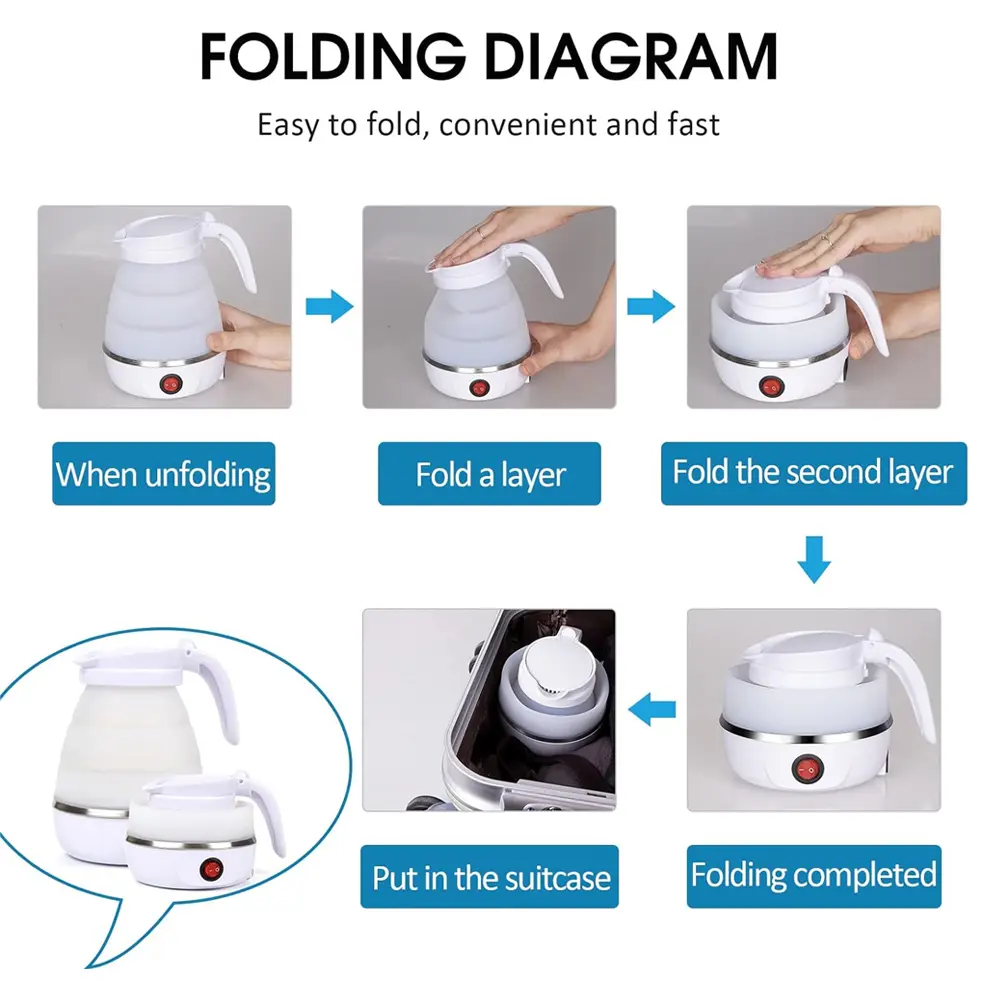 FOLDING DIAGRAM

Easy to fold, convenient and fast

When unfolding

Fold a layer

Fold the second layer

Folding completed

Put in the suitcase