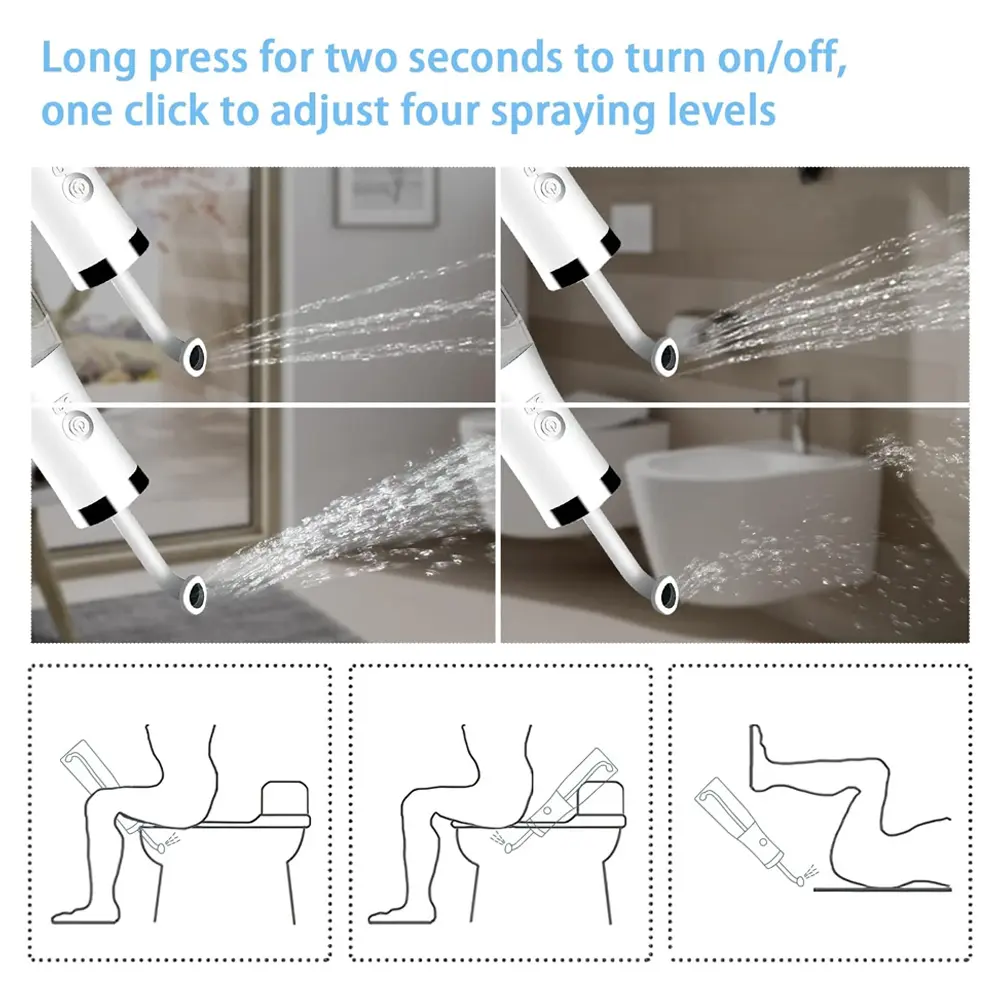 Long press for two seconds to turn on/off, one click to adjust four spraying levels