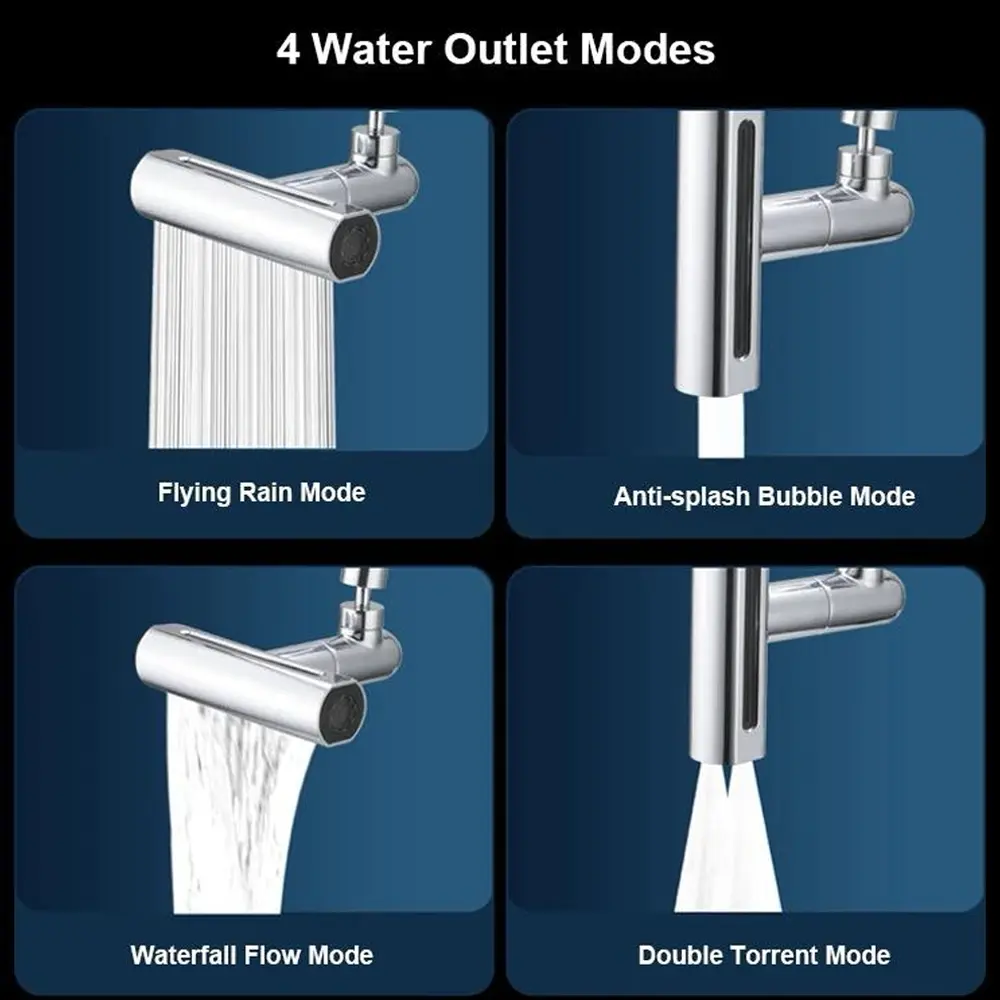 4 Water Outlet Modes

Flying Rain Mode

Anti-splash Bubble Mode

Waterfall Flow Mode

Double Torrent Mode