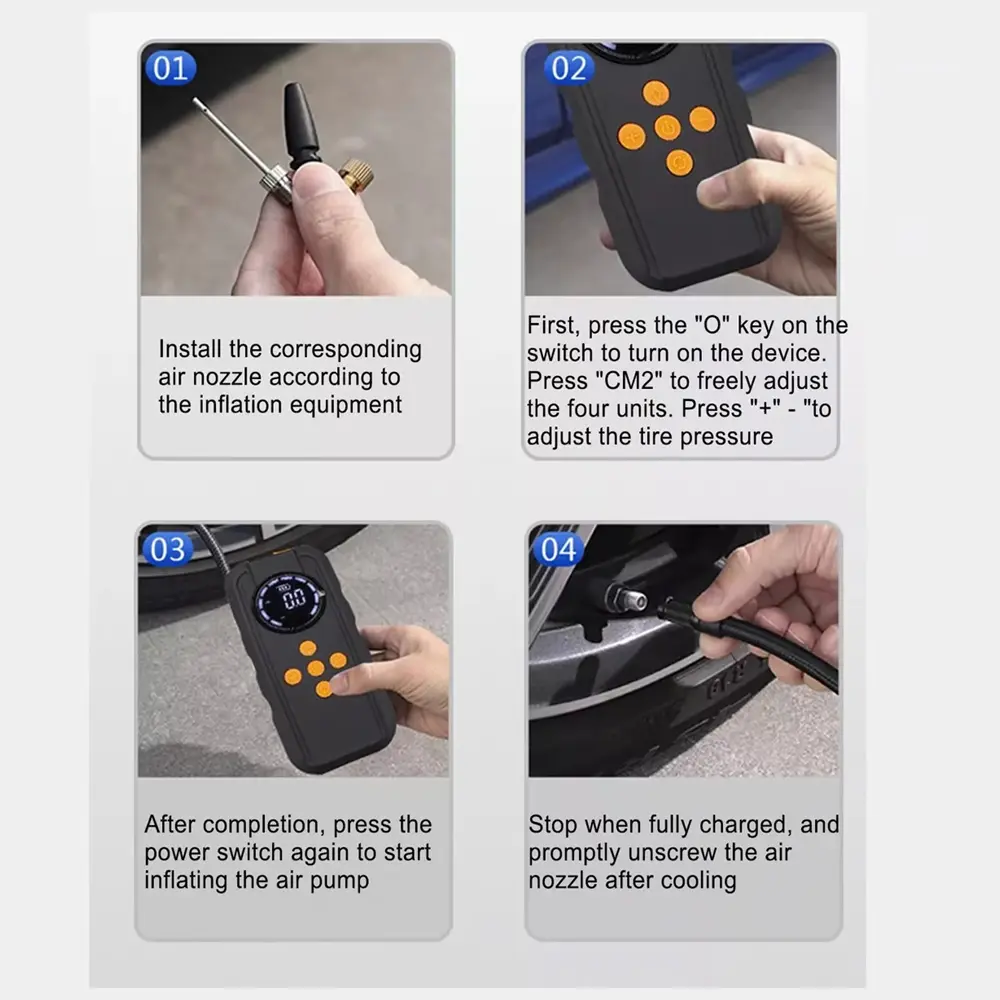 01

Install the corresponding air nozzle according to the inflation equipment

02

First, press the "O" key on the switch to turn on the device. Press "CM2" to freely adjust the four units. Press "+" - "to adjust the tire pressure

03

00

After completion, press the power switch again to start inflating the air pump

04

Stop when fully charged, and promptly unscrew the air nozzle after cooling