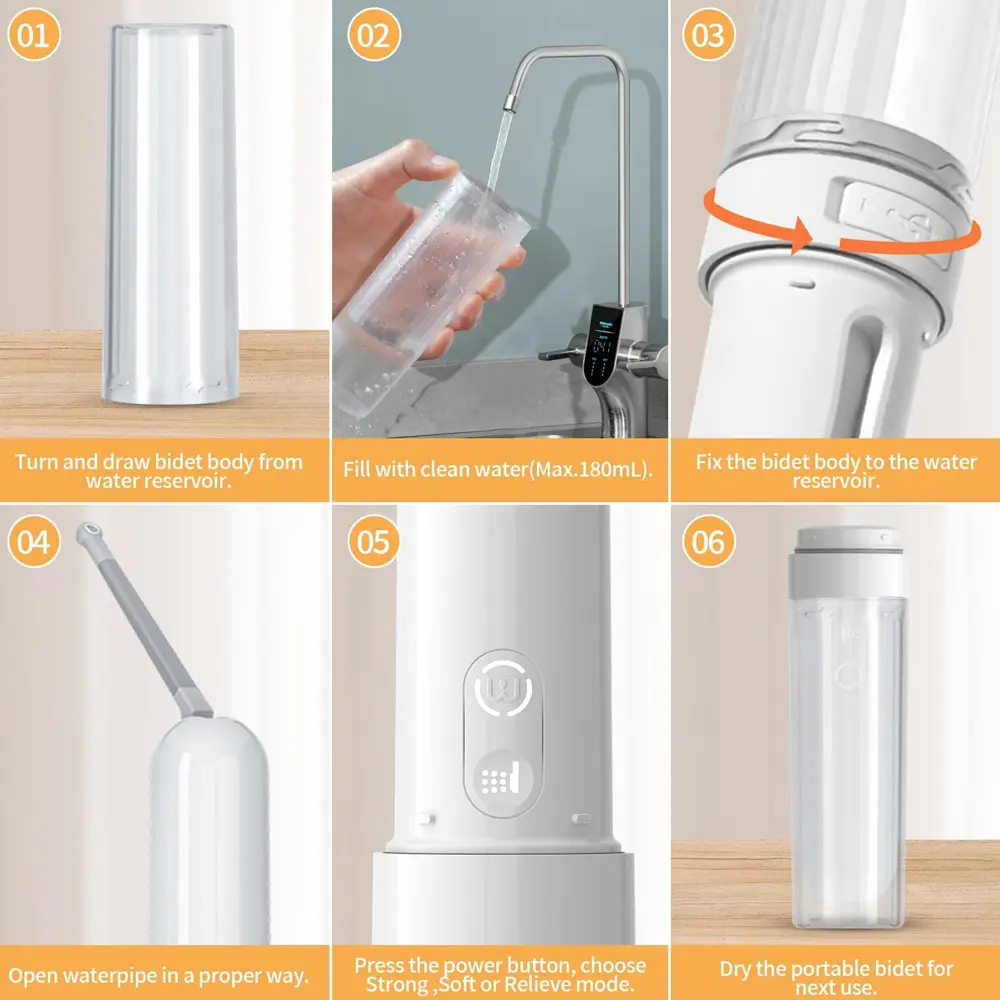 01

Turn and draw bidet body from water reservoir.

02

Fill with clean water(Max.180mL).

03

Fix the bidet body to the water reservoir.

04

Open waterpipe in a proper way.

05

Press the power button, choose Strong ,Soft or Relieve mode.

06

Dry the portable bidet for next use.