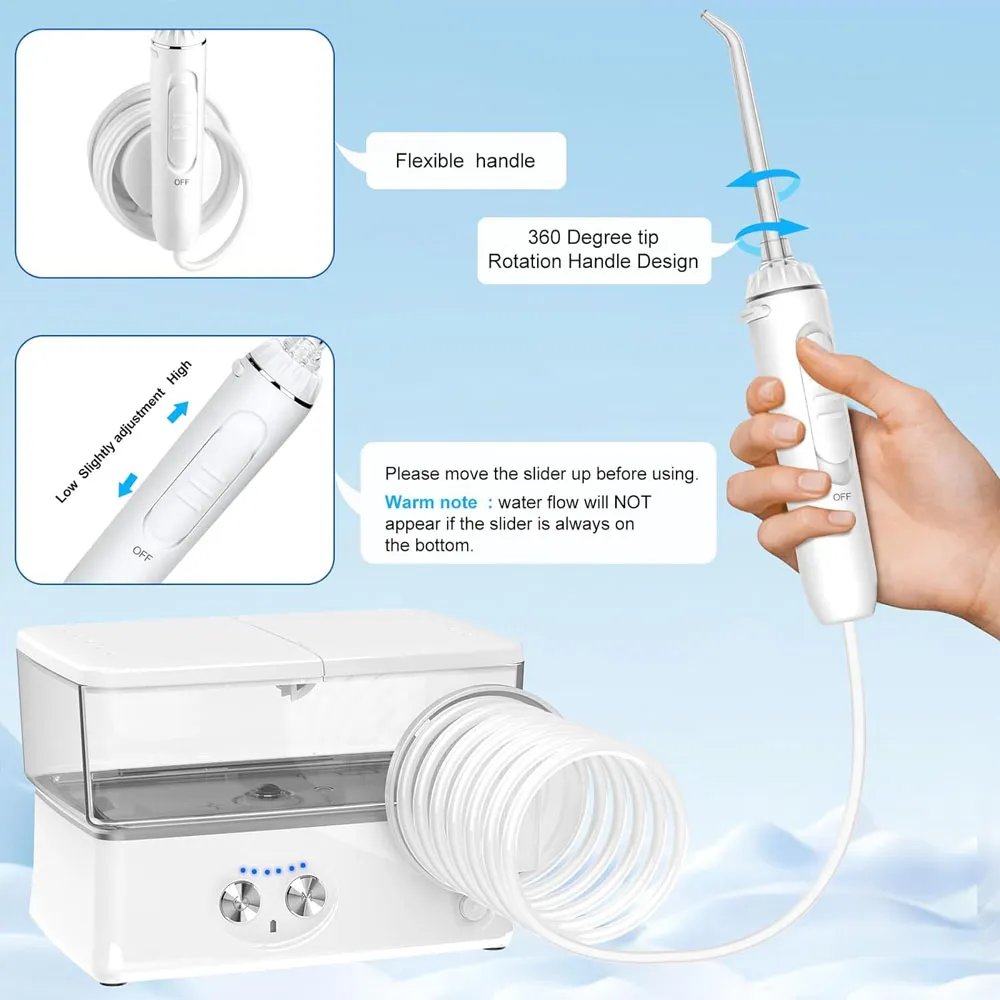 OFF

Flexible handle

360 Degree tip
Rotation Handle Design

Low Slightly adjustment High

OFF

Please move the slider up before using.
Warm note : water flow will NOT appear if the slider is always on the bottom.

OFF