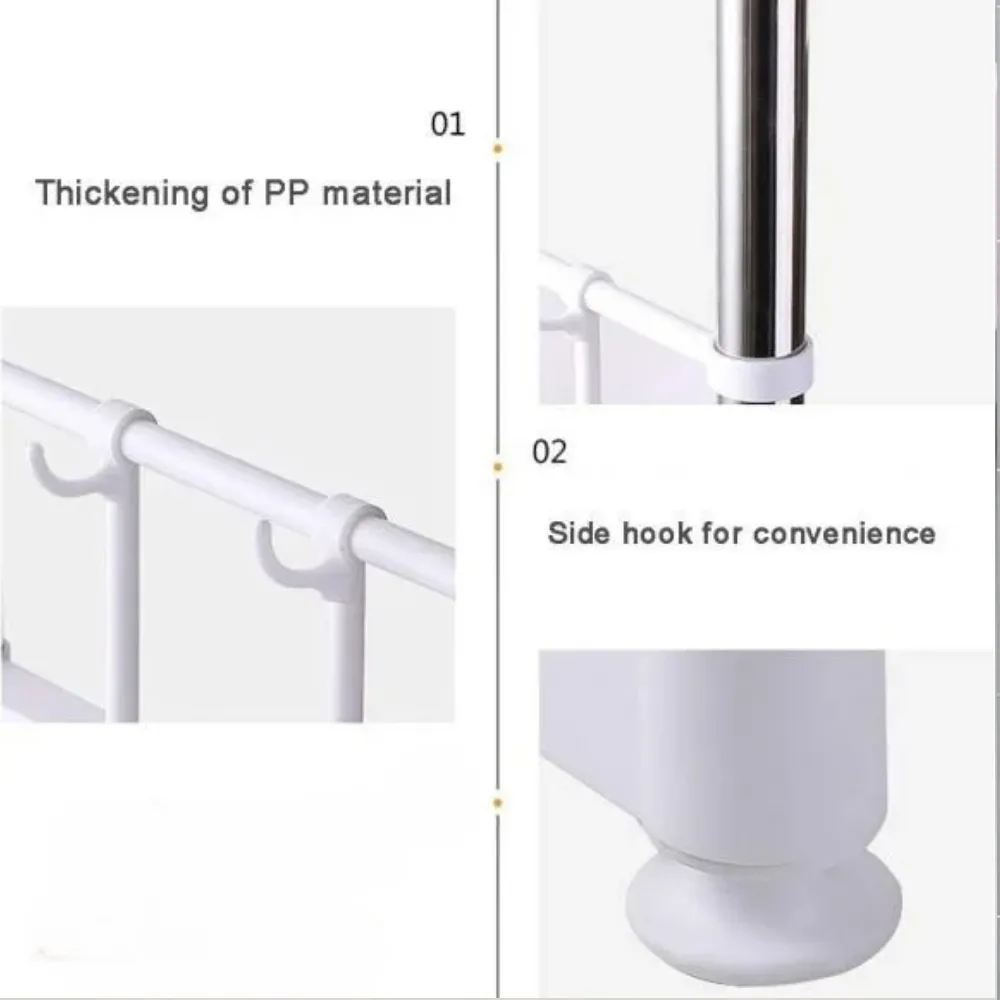 01

Thickening of PP material

02

Side hook for convenience