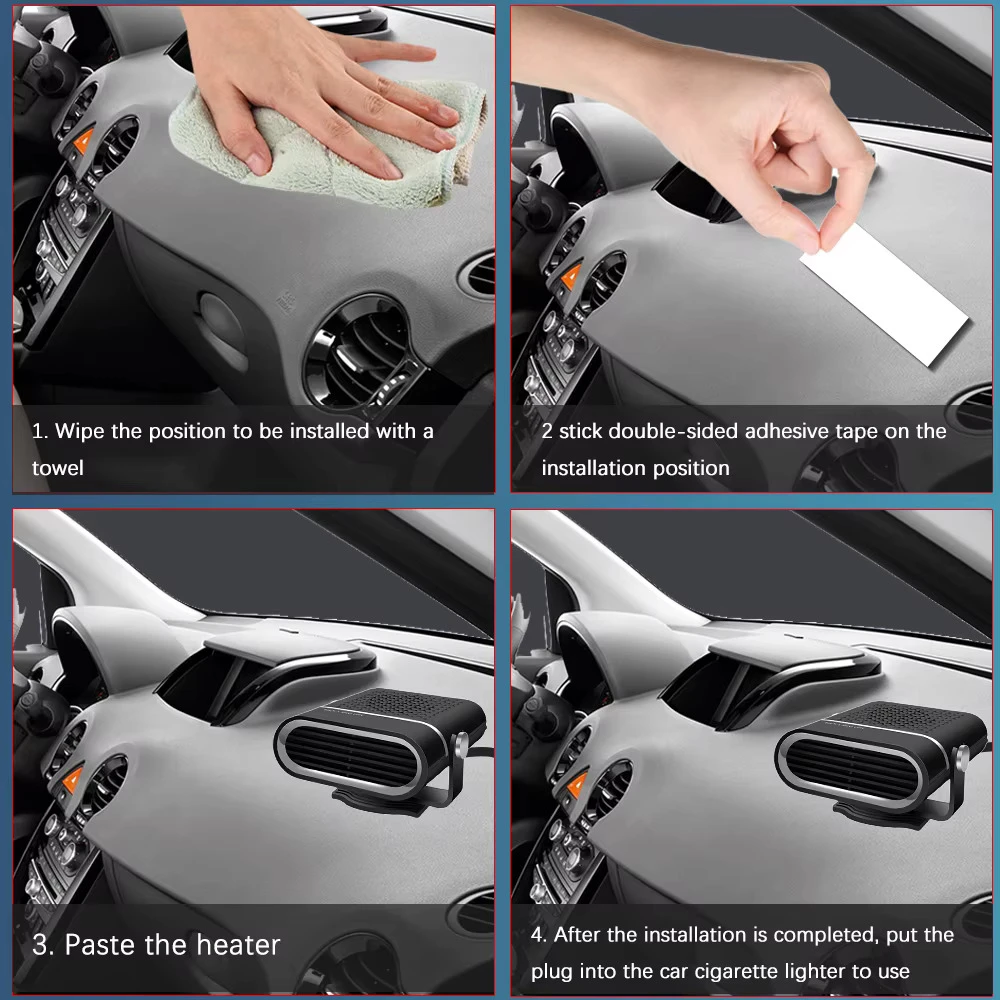 1. Wipe the position to be installed with a towel

2 stick double-sided adhesive tape on the installation position

3. Paste the heater

4. After the installation is completed, put the plug into the car cigarette lighter to use