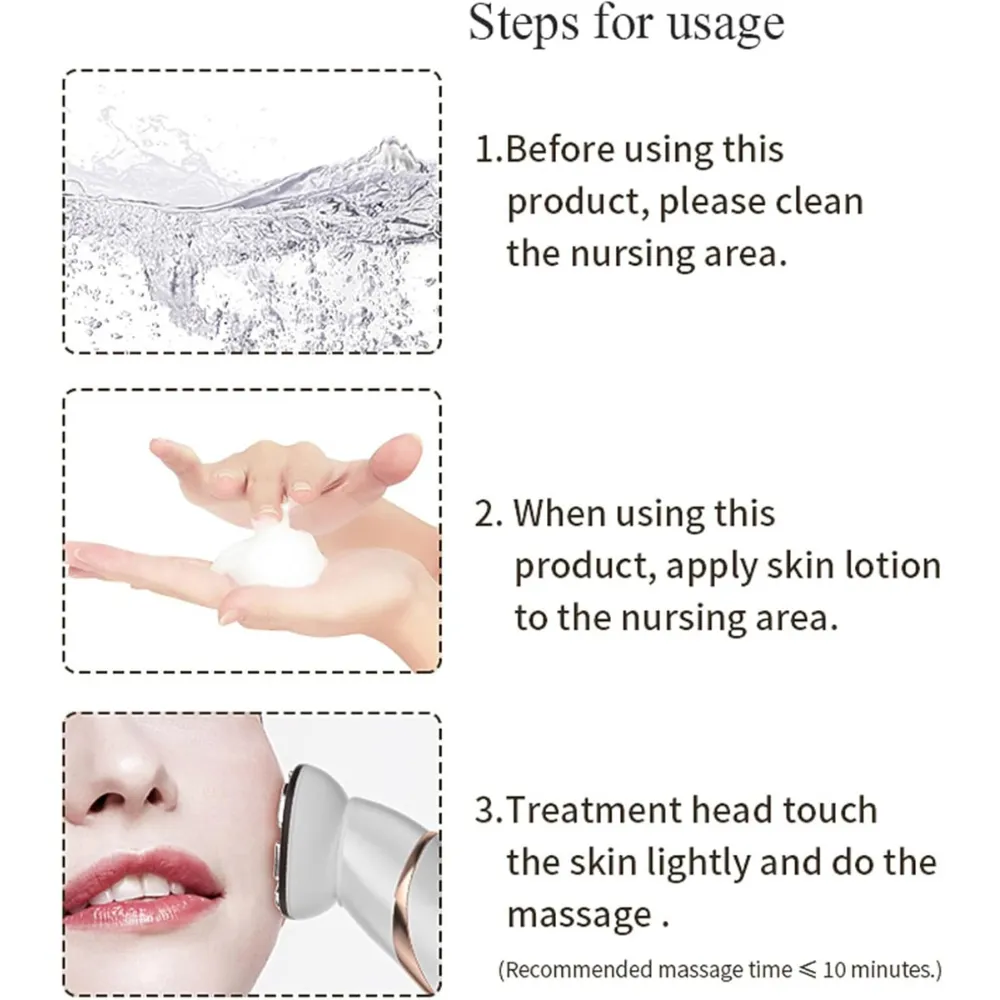 Steps for usage

1.Before using this product, please clean the nursing area.

2. When using this product, apply skin lotion to the nursing area.

3.Treatment head touch the skin lightly and do the massage .

(Recommended massage time $\leqslant$ 10 minutes.)