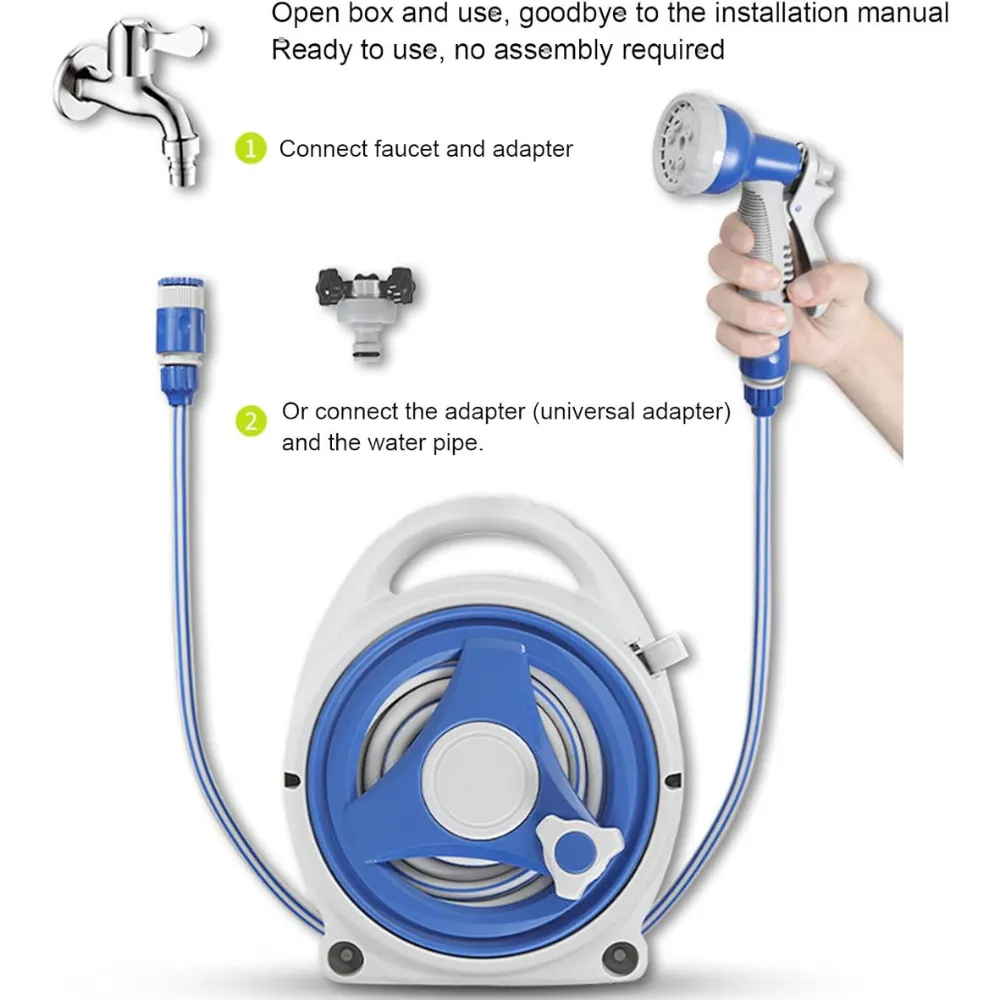 Open box and use, goodbye to the installation manual
Ready to use, no assembly required

1 Connect faucet and adapter

2 Or connect the adapter (universal adapter) and the water pipe.