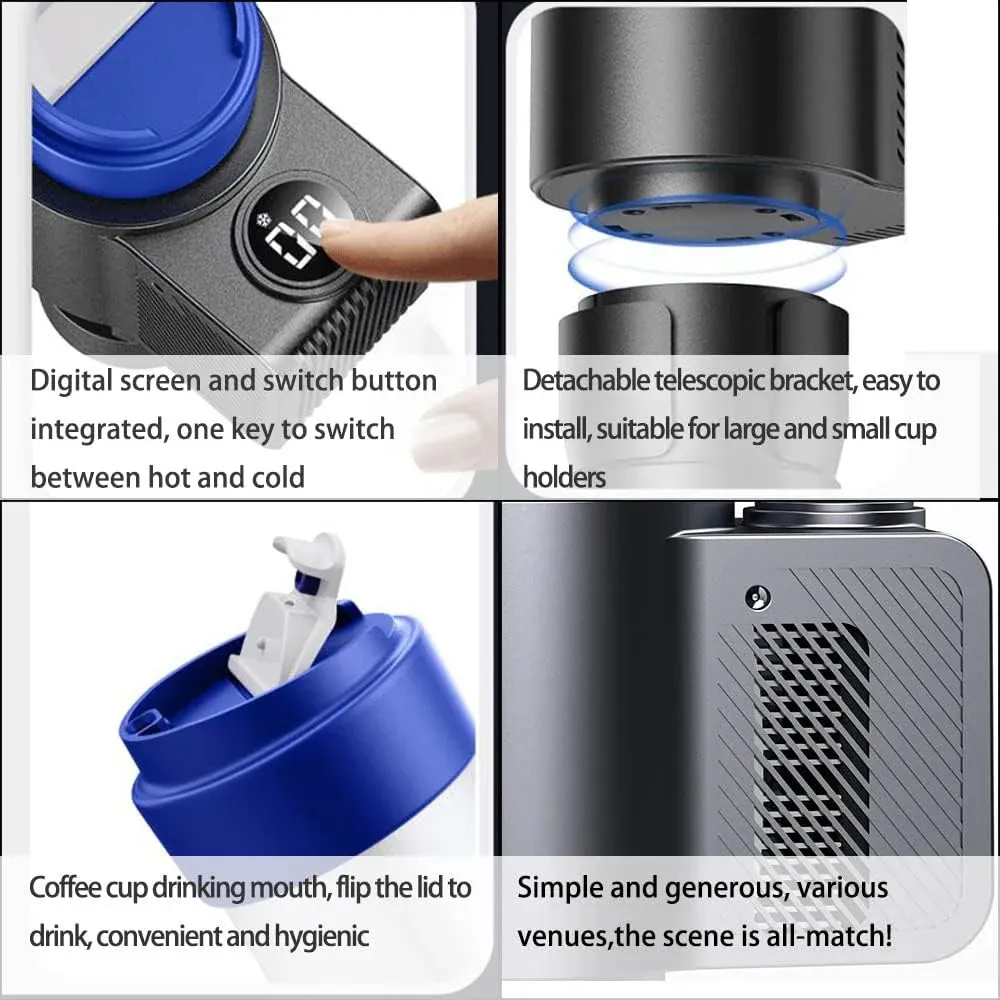 Digital screen and switch button integrated, one key to switch between hot and cold

Detachable telescopic bracket, easy to install, suitable for large and small cup holders

Coffee cup drinking mouth, flip the lid to drink, convenient and hygienic

Simple and generous, various venues,the scene is all-match!