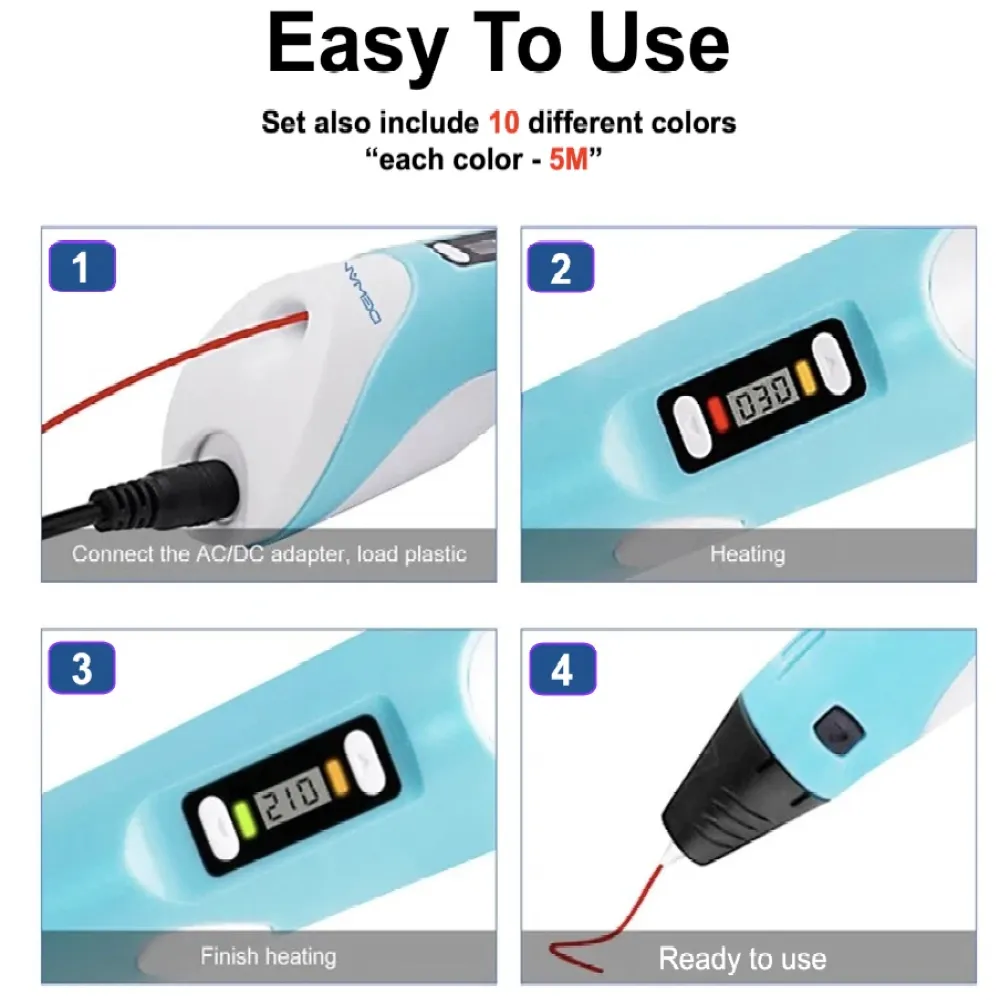 Easy To Use

Set also include 10 different colors
“each color - 5M”

1
DEWANG
Connect the AC/DC adapter, load plastic

2
030
Heating

3
210
Finish heating

4
Ready to use