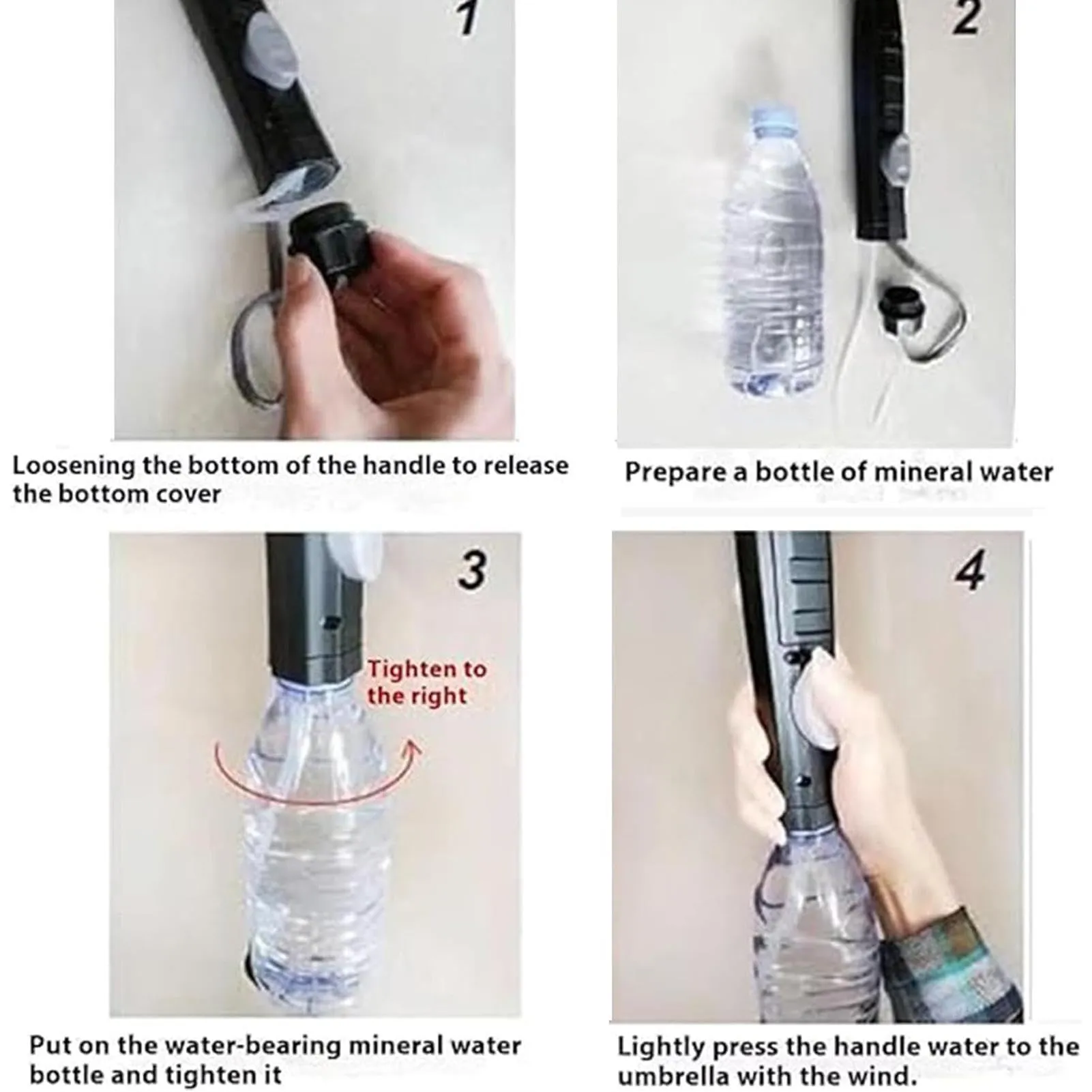 1

Loosening the bottom of the handle to release the bottom cover

2

Prepare a bottle of mineral water

3

Tighten to the right

Put on the water-bearing mineral water bottle and tighten it

4

Lightly press the handle water to the umbrella with the wind.