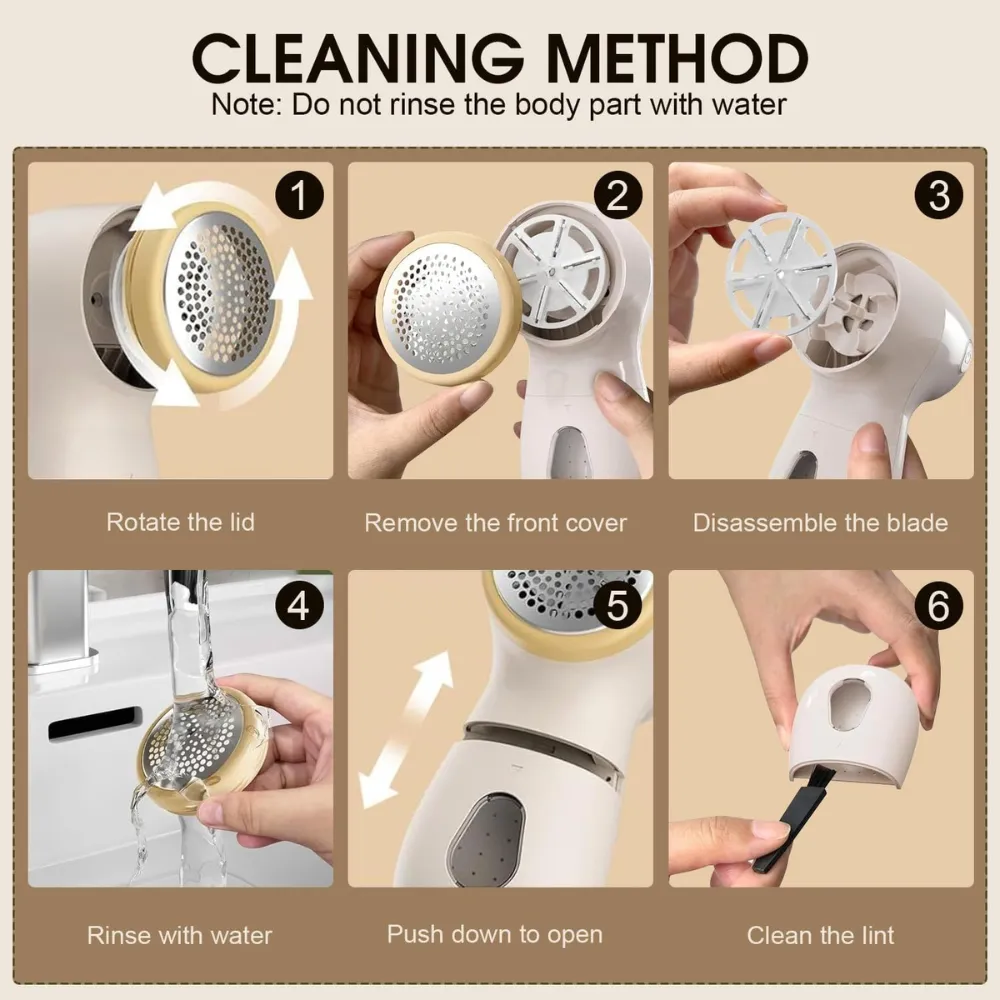 CLEANING METHOD
Note: Do not rinse the body part with water

1
Rotate the lid

2
Remove the front cover

3
Disassemble the blade

4
Rinse with water

5
Push down to open

6
Clean the lint