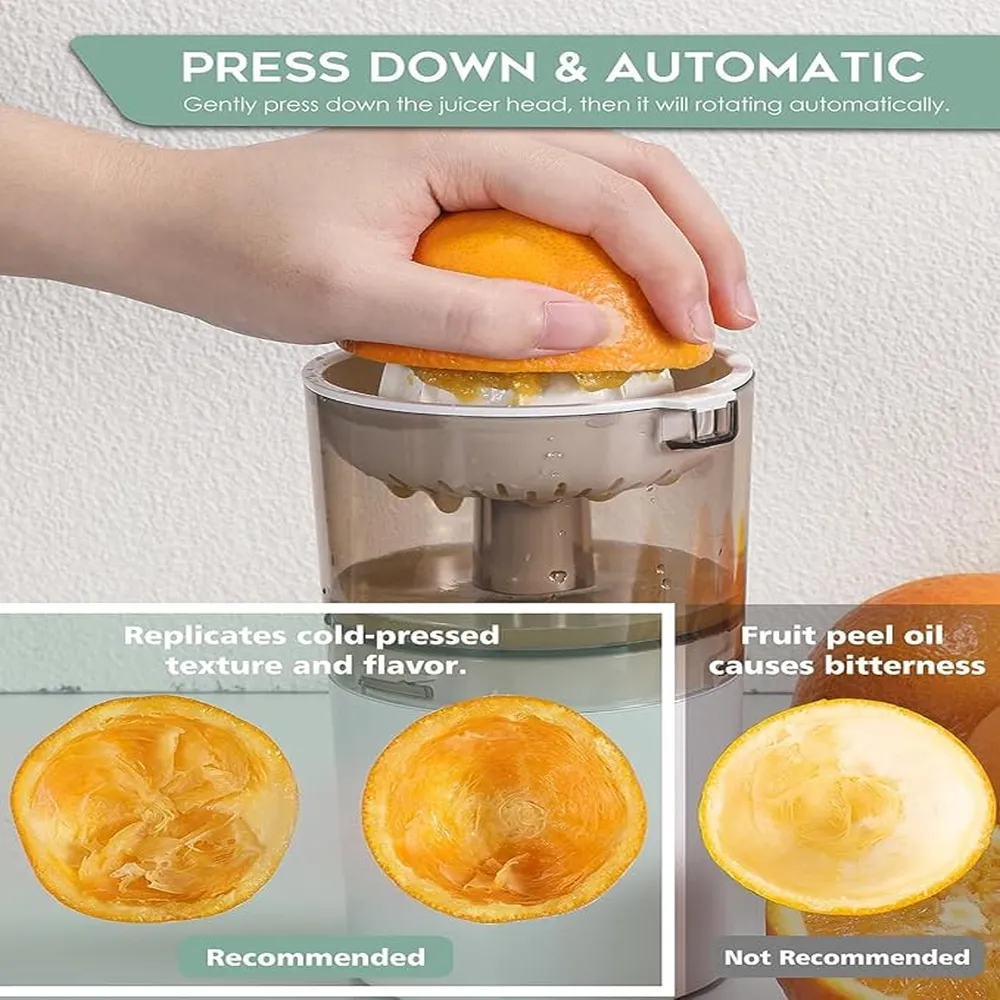 PRESS DOWN & AUTOMATIC
Gently press down the juicer head, then it will rotating automatically.

Replicates cold-pressed texture and flavor.

Recommended

Fruit peel oil causes bitterness

Not Recommended