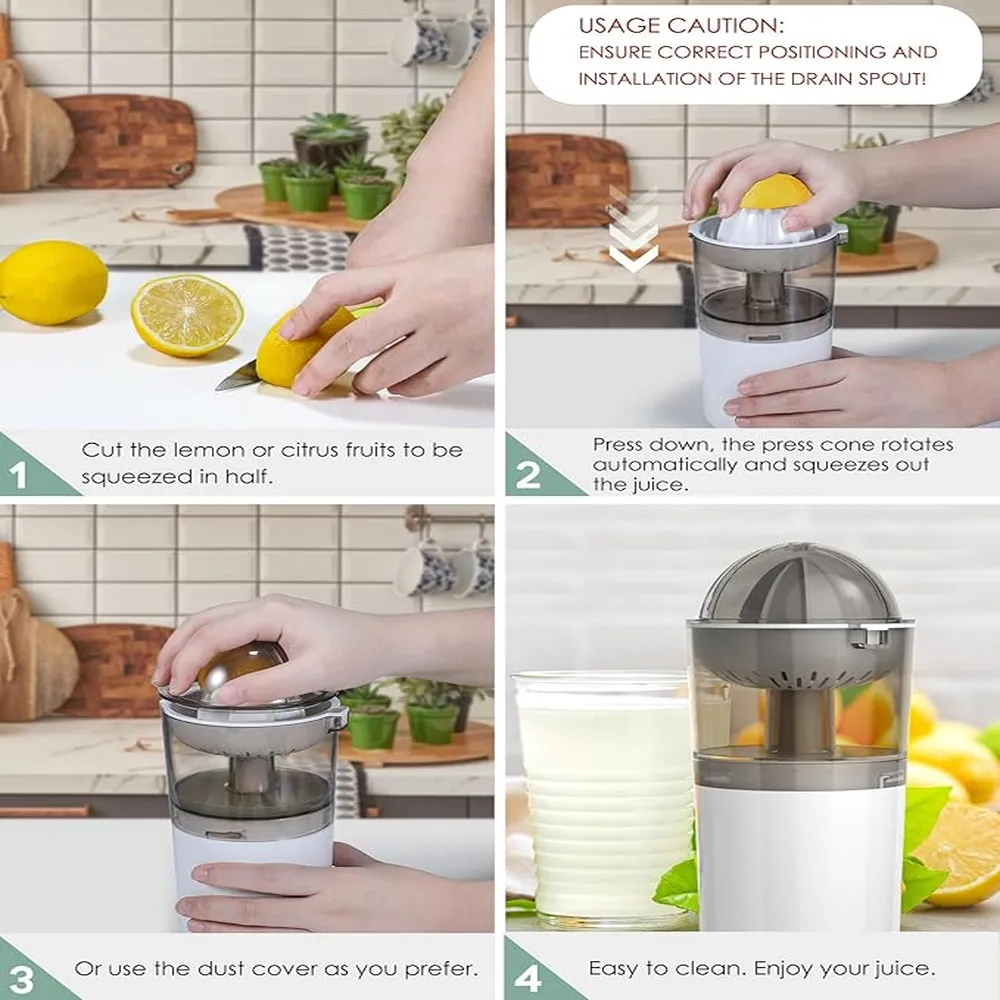 USAGE CAUTION:
ENSURE CORRECT POSITIONING AND INSTALLATION OF THE DRAIN SPOUT!

1 Cut the lemon or citrus fruits to be squeezed in half.

2 Press down, the press cone rotates automatically and squeezes out the juice.

3 Or use the dust cover as you prefer.

4 Easy to clean. Enjoy your juice.