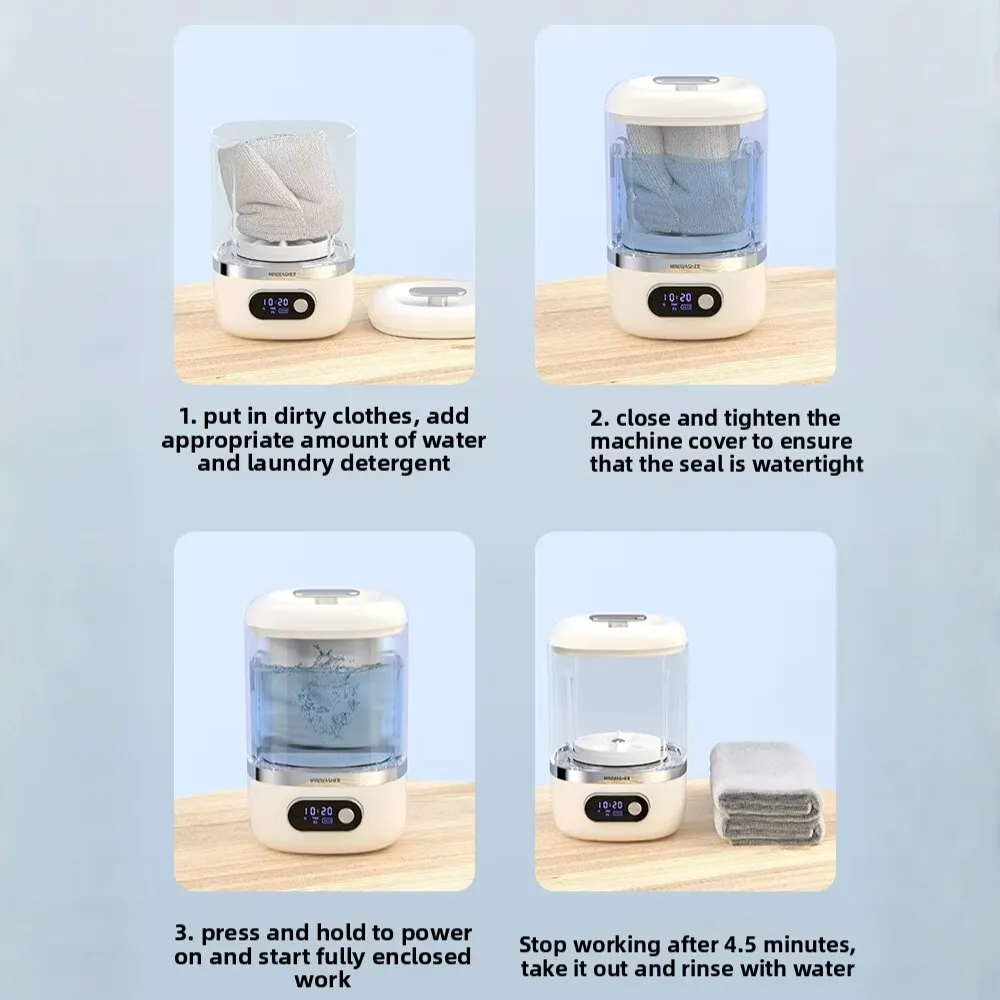 MINIWASHER

10:20

1. put in dirty clothes, add appropriate amount of water and laundry detergent

MINIWASHER

10:20

2. close and tighten the machine cover to ensure that the seal is watertight

MINIWASHER

10:20

3. press and hold to power on and start fully enclosed work

MINIWASHER

10:20

Stop working after 4.5 minutes, take it out and rinse with water