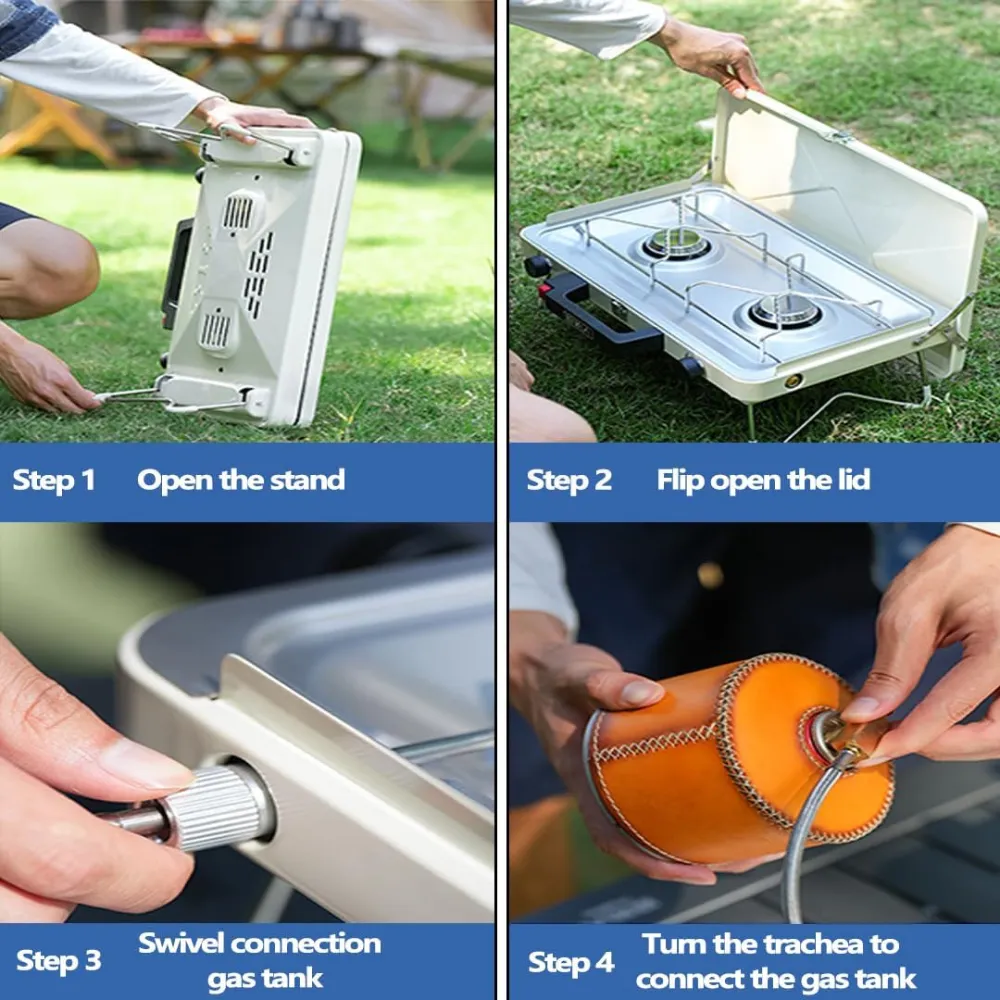 Step 1 Open the stand

Step 2 Flip open the lid

Step 3 Swivel connection gas tank

Step 4 Turn the trachea to connect the gas tank