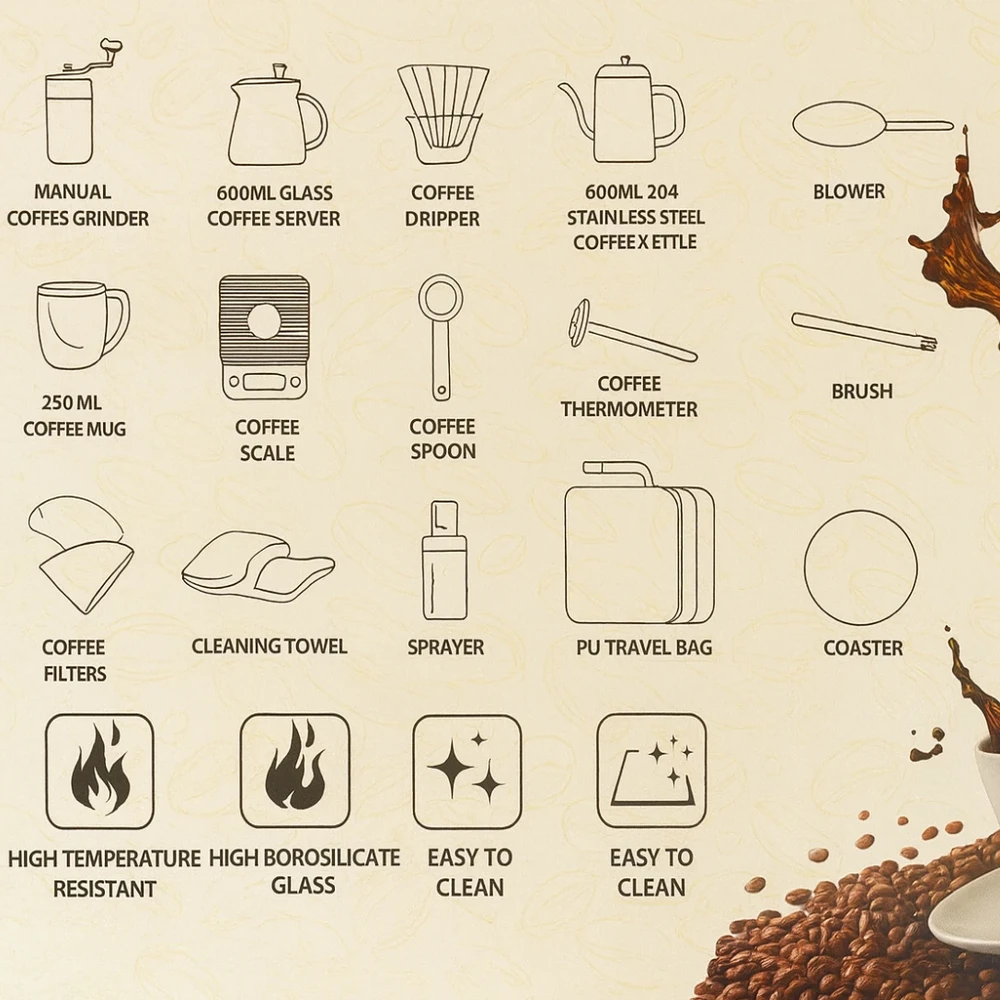 MANUAL COFFES GRINDER

600ML GLASS COFFEE SERVER

COFFEE DRIPPER

600ML 204 STAINLESS STEEL COFFEE X ETTLE

BLOWER

250 ML COFFEE MUG

COFFEE SCALE

COFFEE SPOON

COFFEE THERMOMETER

BRUSH

COFFEE FILTERS

CLEANING TOWEL

SPRAYER

PU TRAVEL BAG

COASTER

HIGH TEMPERATURE RESISTANT

HIGH BOROSILICATE GLASS

EASY TO CLEAN

EASY TO CLEAN