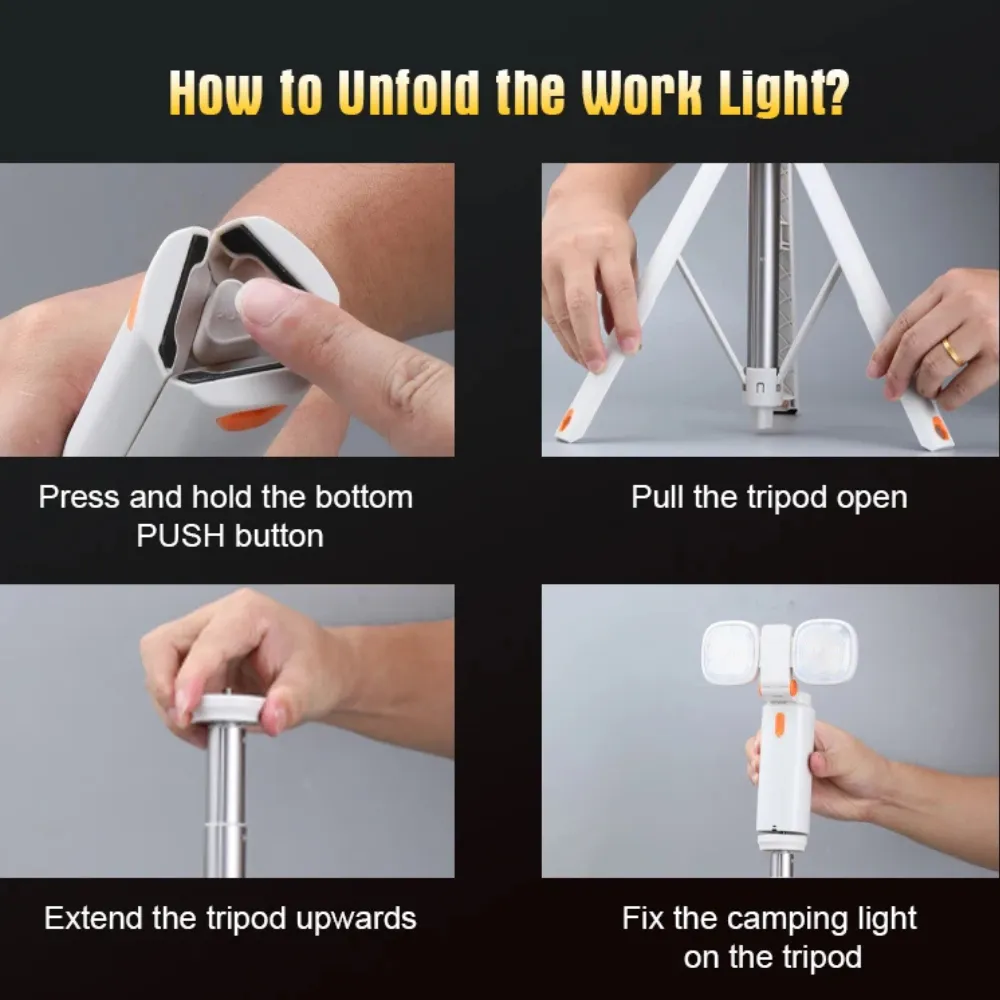 How to Unfold the Work Light?

Press and hold the bottom PUSH button

Pull the tripod open

Extend the tripod upwards

Fix the camping light on the tripod