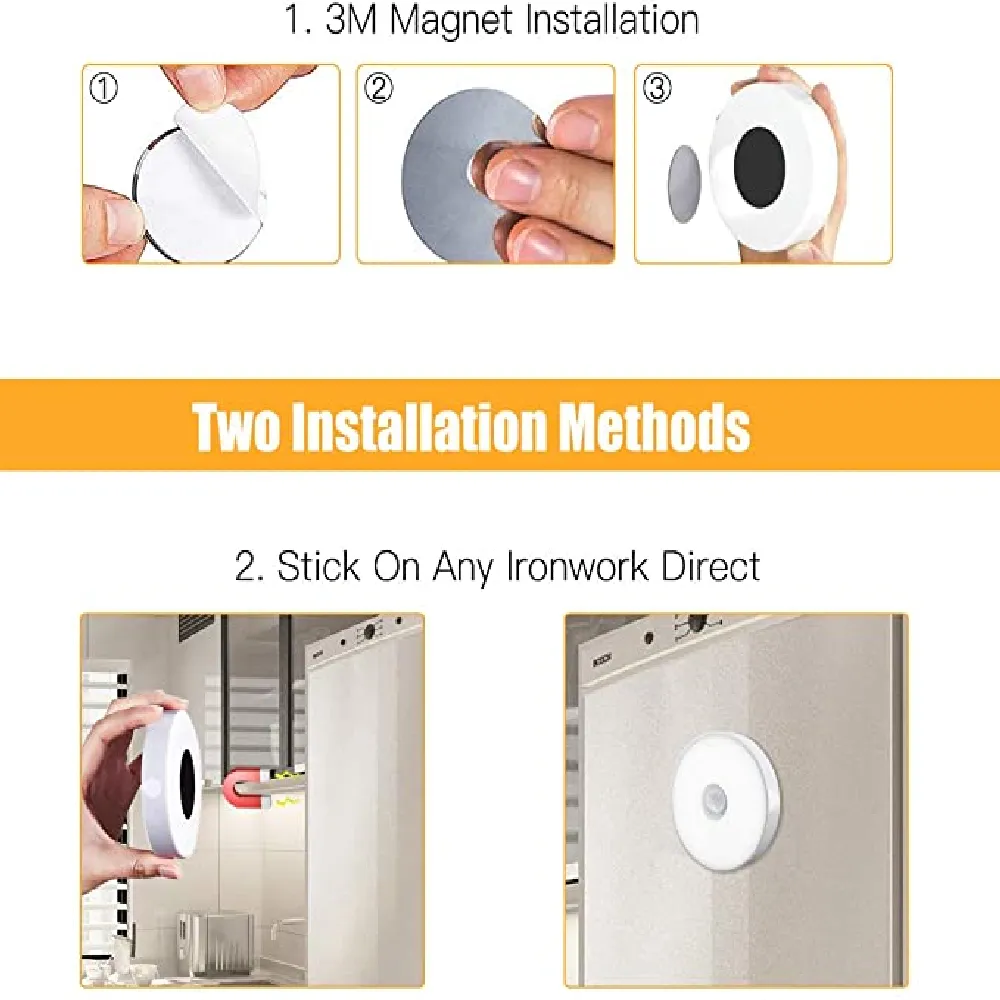 1. 3M Magnet Installation

①

②

③

Two Installation Methods

2. Stick On Any Ironwork Direct