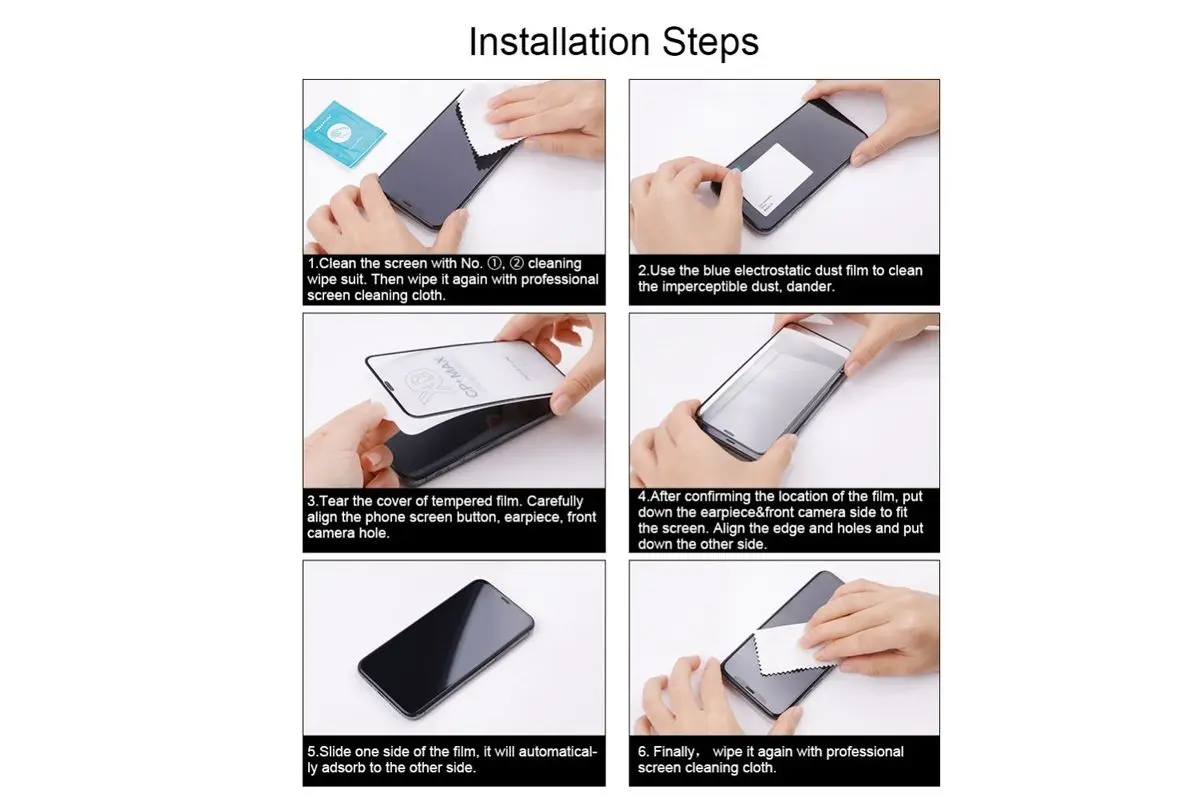 Installation Steps

1.Clean the screen with No. ①, ② cleaning wipe suit. Then wipe it again with professional screen cleaning cloth.

2.Use the blue electrostatic dust film to clean the imperceptible dust, dander.

CP+MAX

3.Tear the cover of tempered film. Carefully align the phone screen button, earpiece, front camera hole.

4.After confirming the location of the film, put down the earpiece&front camera side to fit the screen. Align the edge and holes and put down the other side.

5.Slide one side of the film, it will automatically adsorb to the other side.

6. Finally, wipe it again with professional screen cleaning cloth.